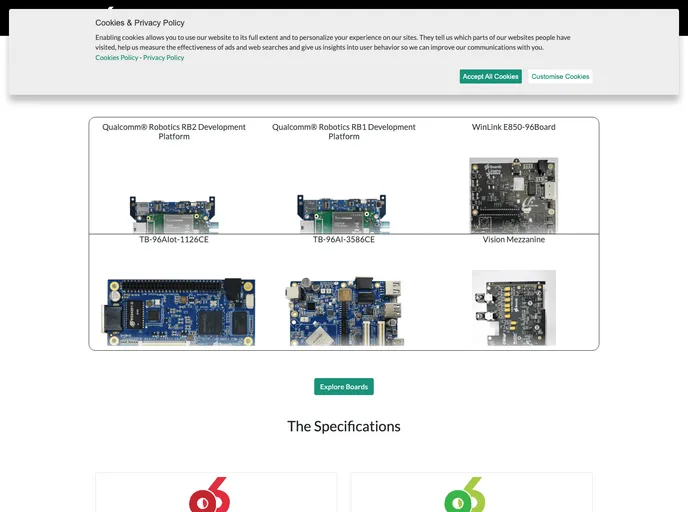 Cookies & Privacy Policy

Enabling cookies allows you to use our website to its full extent and to personalize your experience on our sites. They tell us which parts of our websites people have visited, help us measure the effectiveness of ads and web searches and give us insights into user behavior so we can improve our communications with you.
Cookies Policy - Privacy Policy

Accept All Cookies
Customise Cookies

Qualcomm® Robotics RB2 Development Platform

Qualcomm® Robotics RB1 Development Platform

WinLink E850-96Board

TB-96AIot-1126CE

TB-96AI-3586CE

Vision Mezzanine

Explore Boards

The Specifications